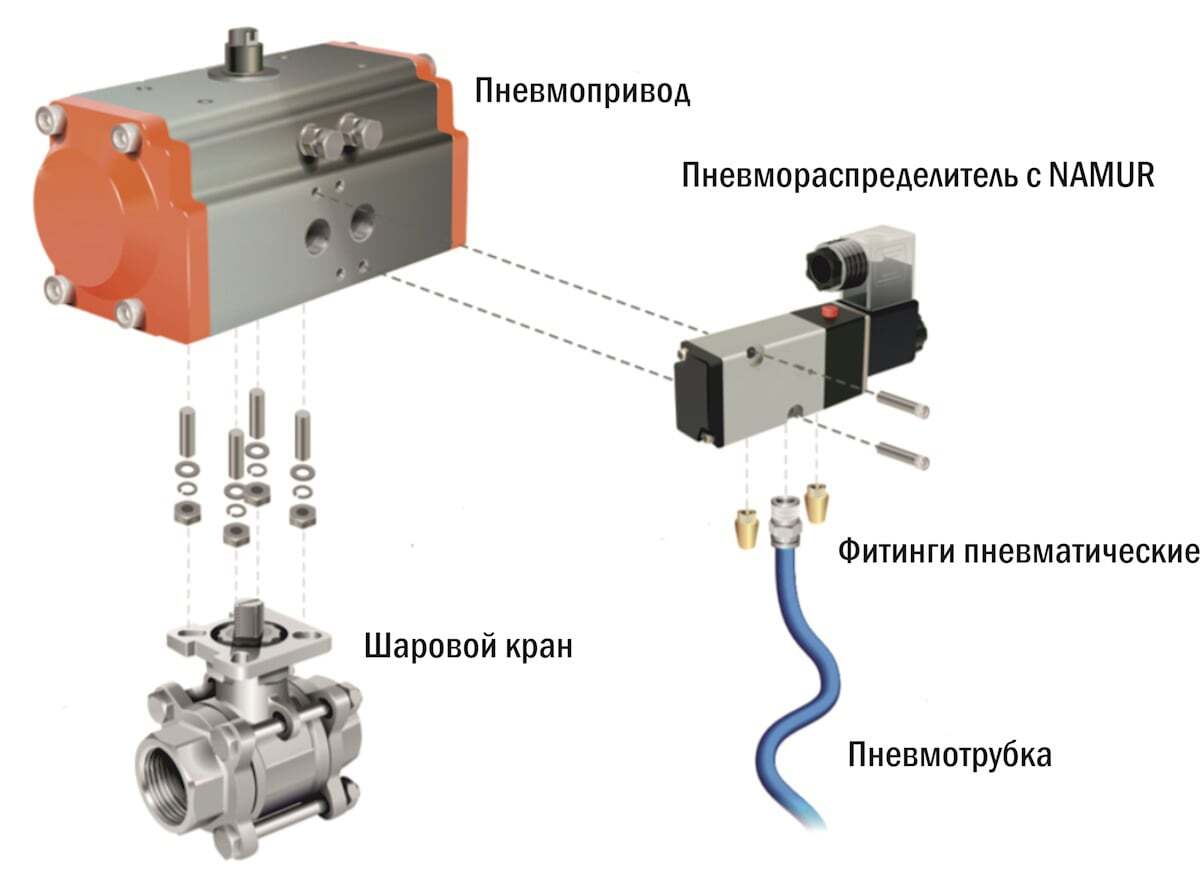 Пневмопривод

Пневмораспределитель с NAMUR

Фитинги пневматические

Шаровой кран

Пневмотрубка